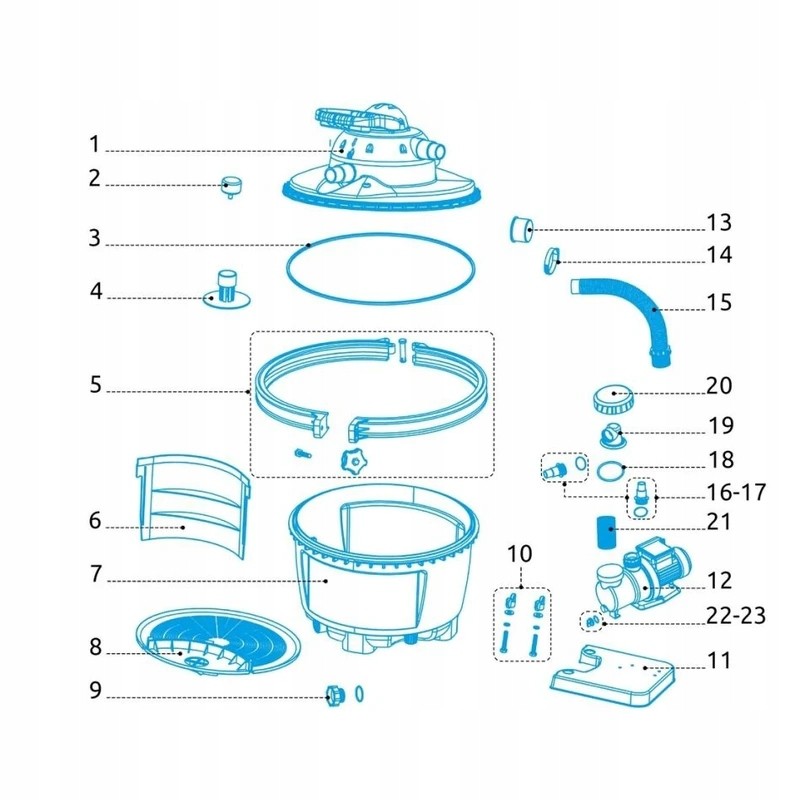 1
2
3
4
5
6
7
8
9
10
13
14
15
20
19
18
16-17
21
12
22-23
11